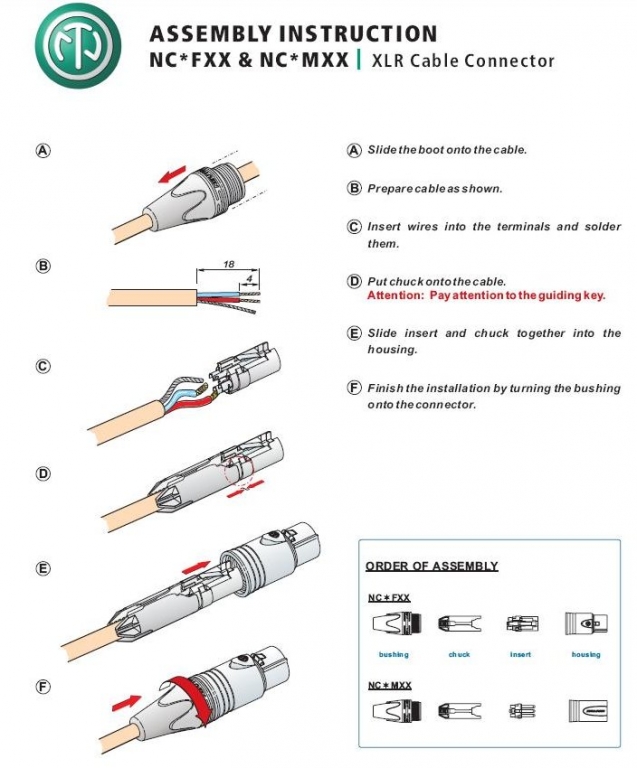 ASSEMBLY INSTRUCTION
NC*FXX & NC*MXX | XLR Cable Connector

A

B

18

4

C

D

E

F

A Slide the boot onto the cable.

B Prepare cable as shown.

C Insert wires into the terminals and solder them.

D Put chuck onto the cable.
Attention: Pay attention to the guiding key.

E Slide insert and chuck together into the housing.

F Finish the installation by turning the bushing onto the connector.

ORDER OF ASSEMBLY

NC * FXX

bushing chuck insert housing

NC * MXX